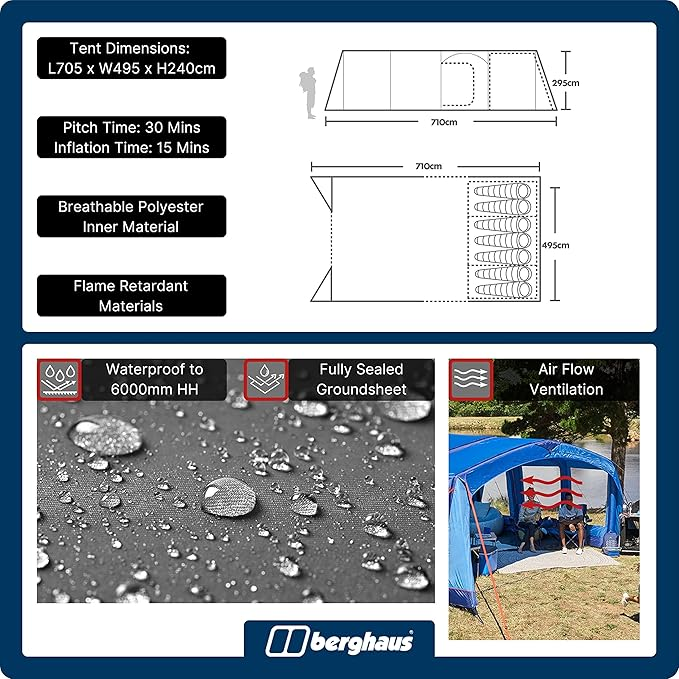 Tent Dimensions:
L705 x W495 x H240cm

Pitch Time: 30 Mins
Inflation Time: 15 Mins

Breathable Polyester
Inner Material

Flame Retardant
Materials

295cm

710cm

710cm

495cm

Waterproof to
6000mm HH

Fully Sealed
Groundsheet

Air Flow
Ventilation

berghaus